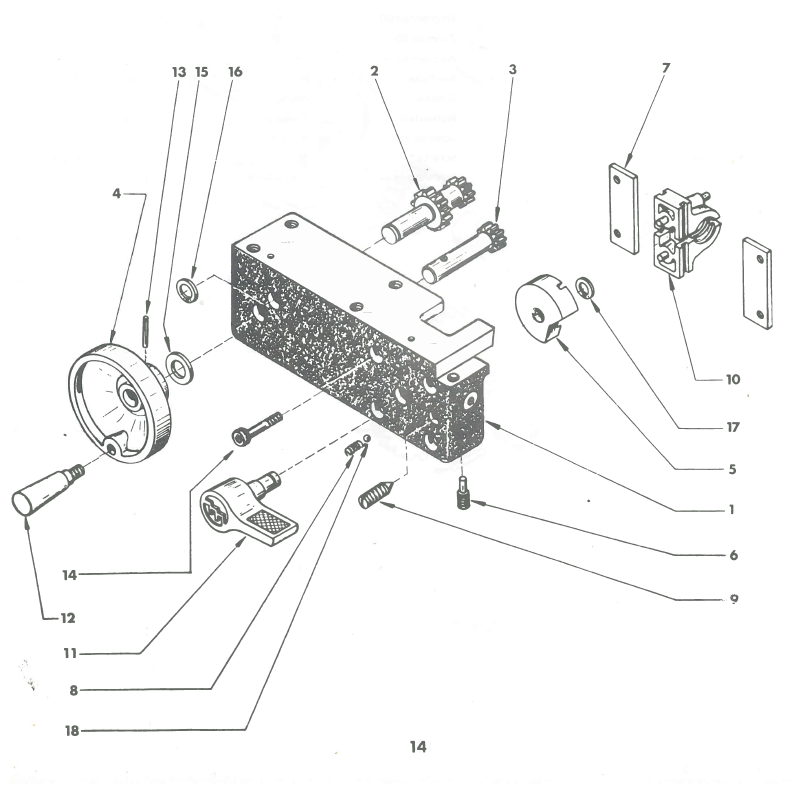 13 15 16 2 3 7

4

10

17

5

1

6

9

14

12

11

8

18

14